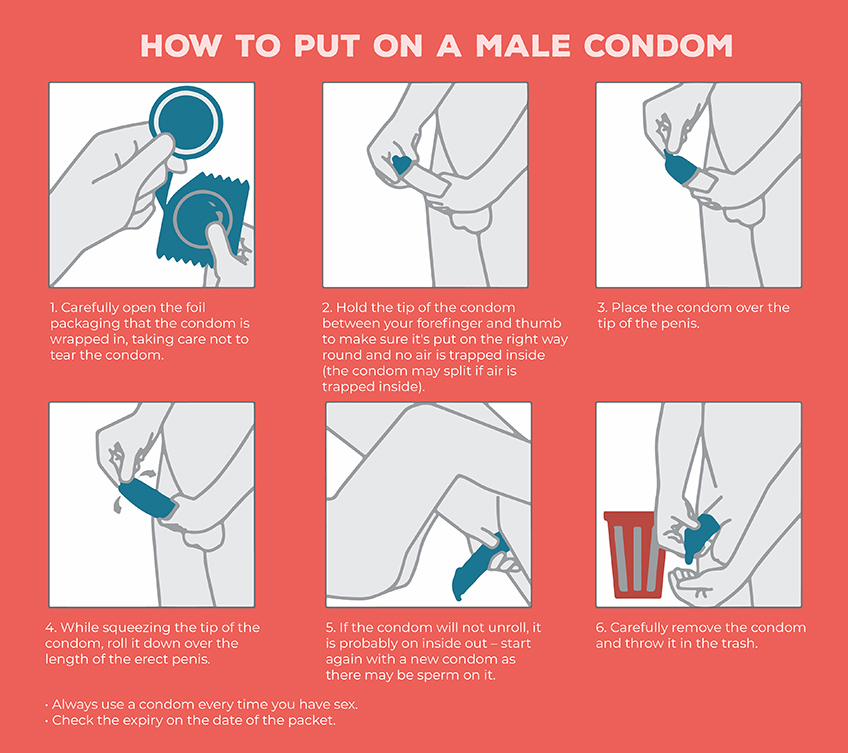 HOW TO PUT ON A MALE CONDOM

1. Carefully open the foil packaging that the condom is wrapped in, taking care not to tear the condom.

2. Hold the tip of the condom between your forefinger and thumb to make sure it's put on the right way round and no air is trapped inside (the condom may split if air is trapped inside).

3. Place the condom over the tip of the penis.

4. While squeezing the tip of the condom, roll it down over the length of the erect penis.

5. If the condom will not unroll, it is probably on inside out – start again with a new condom as there may be sperm on it.

6. Carefully remove the condom and throw it in the trash.

· Always use a condom every time you have sex.
· Check the expiry on the date of the packet.